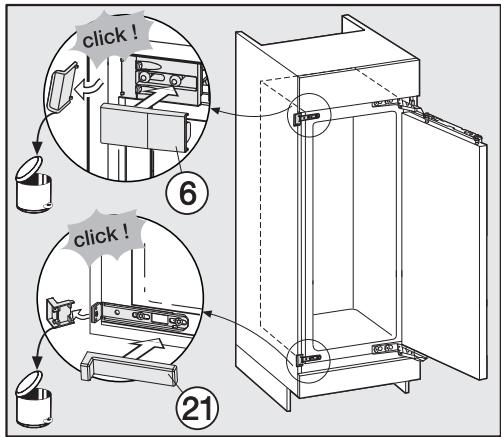 click !

6

click !

21