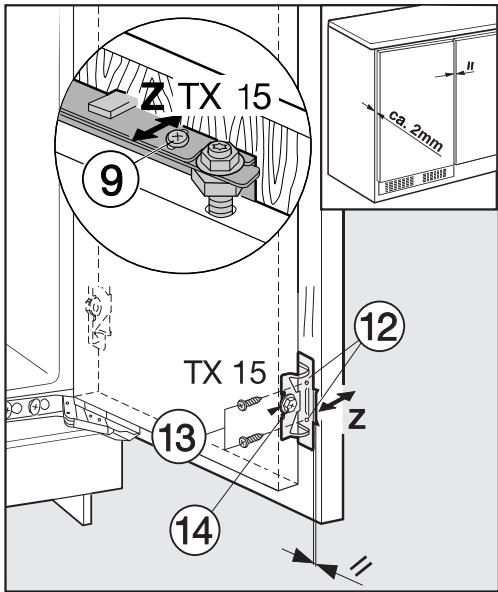 Z TX 15

9

ca. 2mm

12

TX 15

Z

13

14