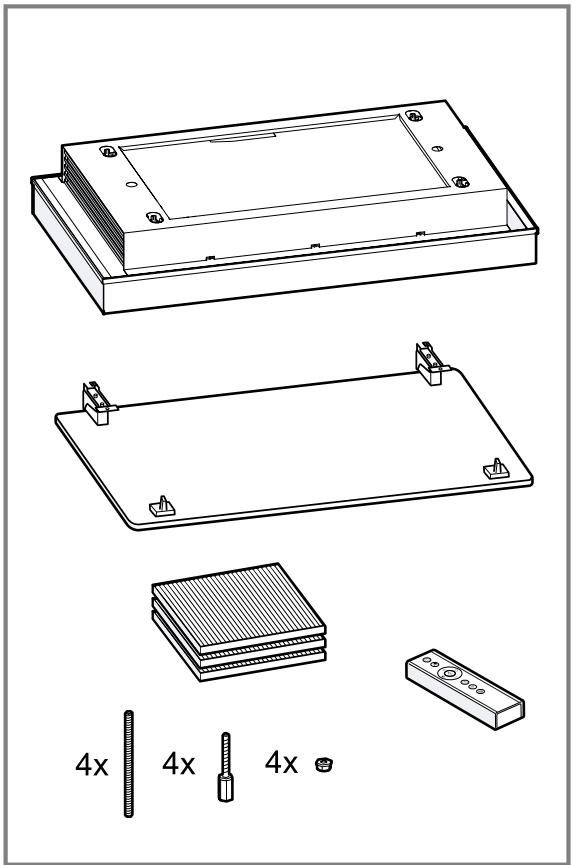 4x 4x 4x