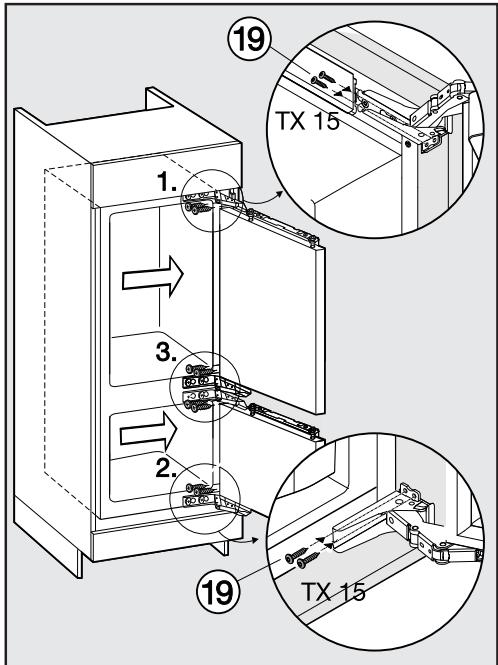 19

TX 15

1.

3.

2.

19

TX 15