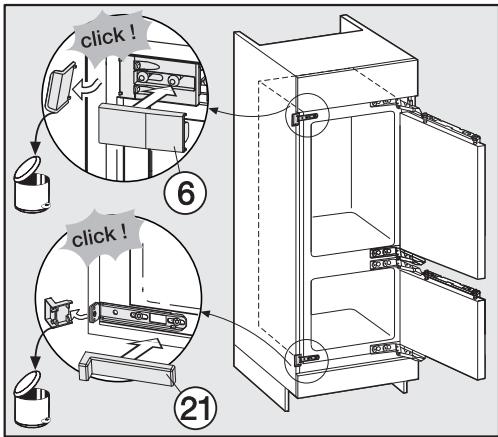 click !

6

click !

21