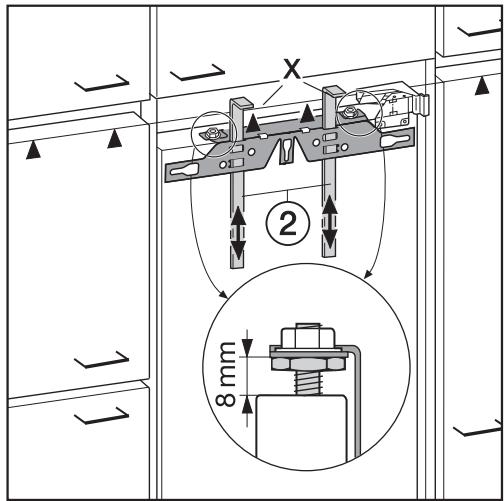 X

2

8 mm