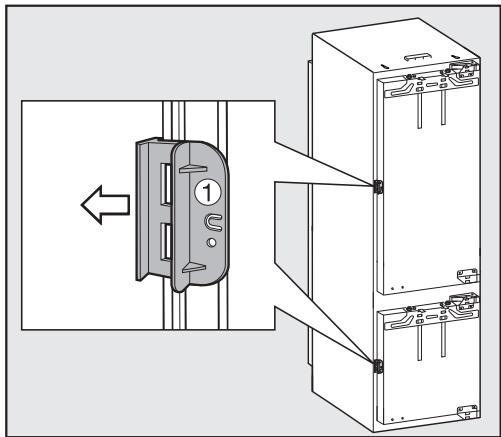 1