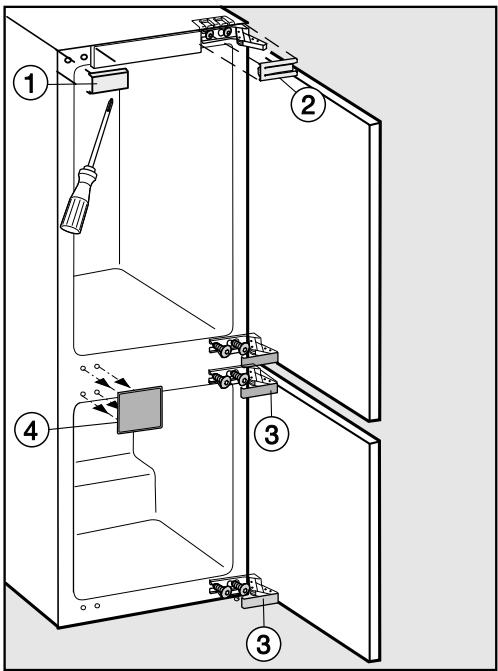 1
2
4
3
3