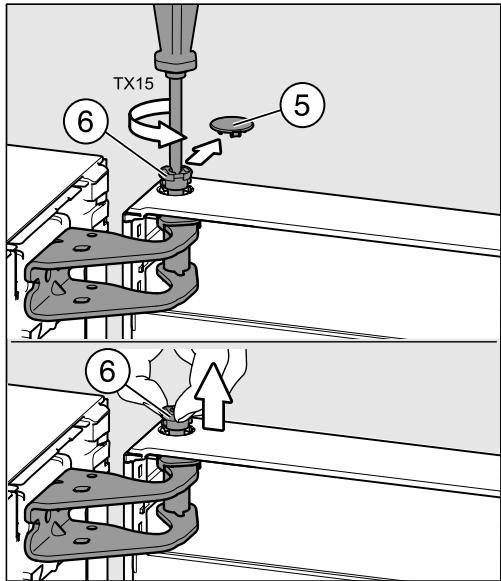 TX15
6
5
6