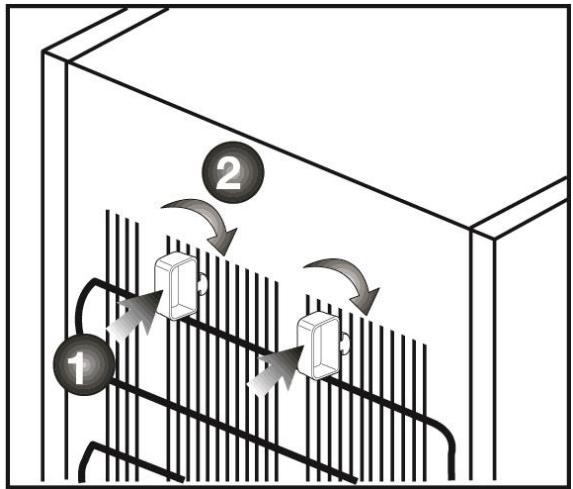 2

1