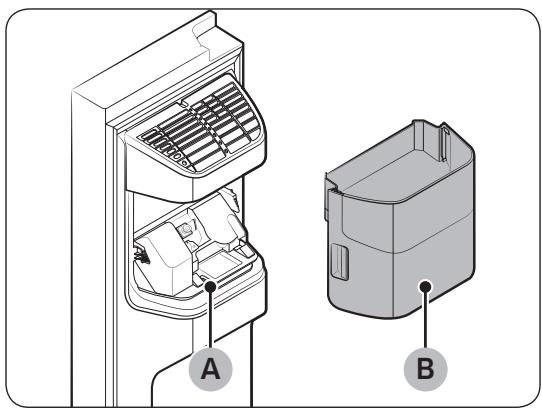 A

B