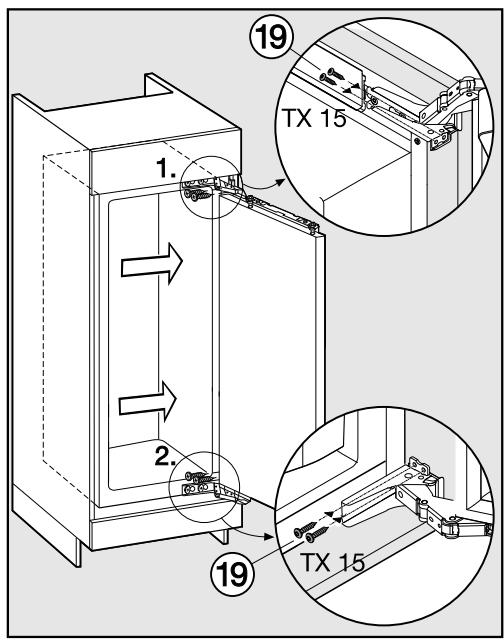 19

TX 15

1.

2.

19

TX 15