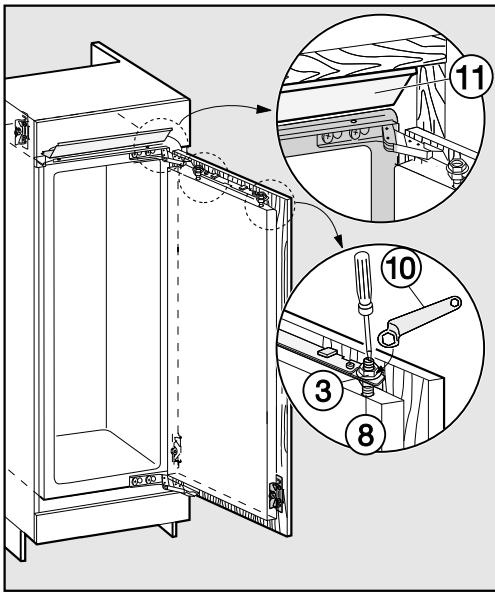 11

10

3

8