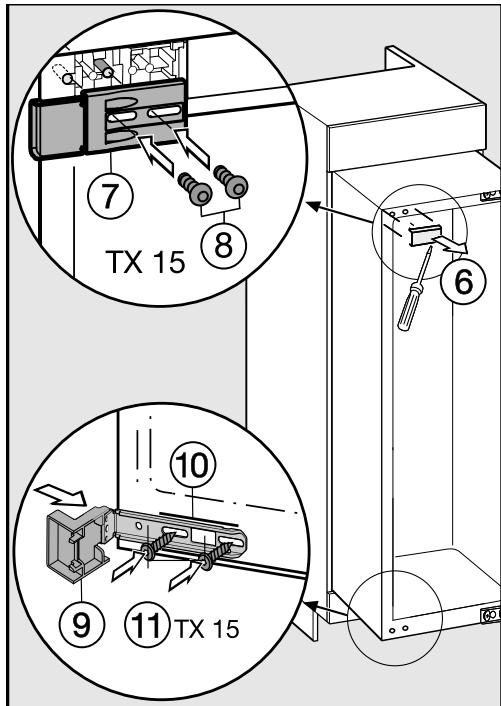 7
8
TX 15
6
10
9
11 TX 15