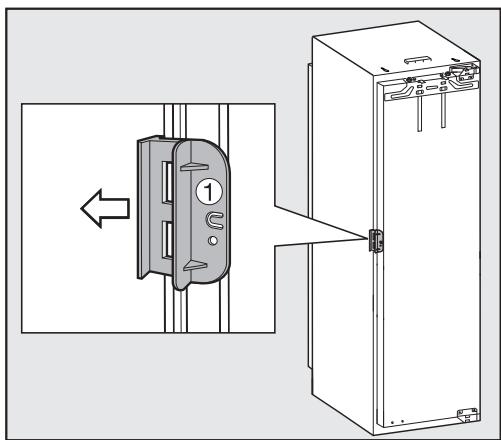 1