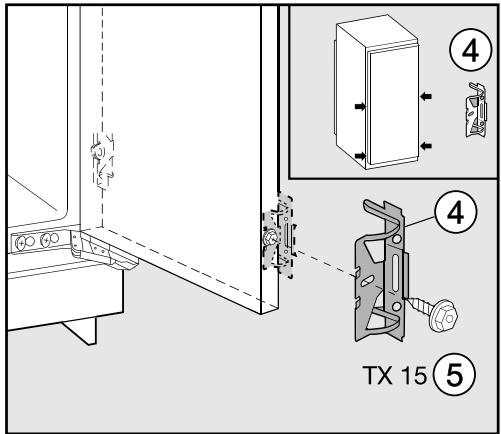 4

4

TX 15 5