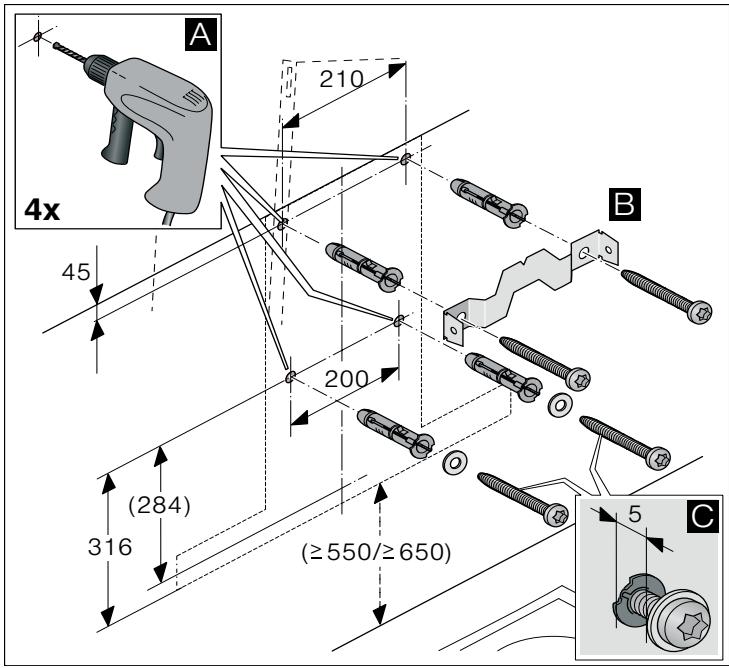 A

4x

210

B

45

200

(284)

316

(≥550/≥650)

5

C