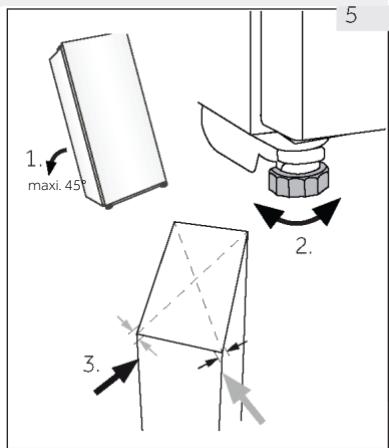 5

1.
maxi. 45°

2.

3.