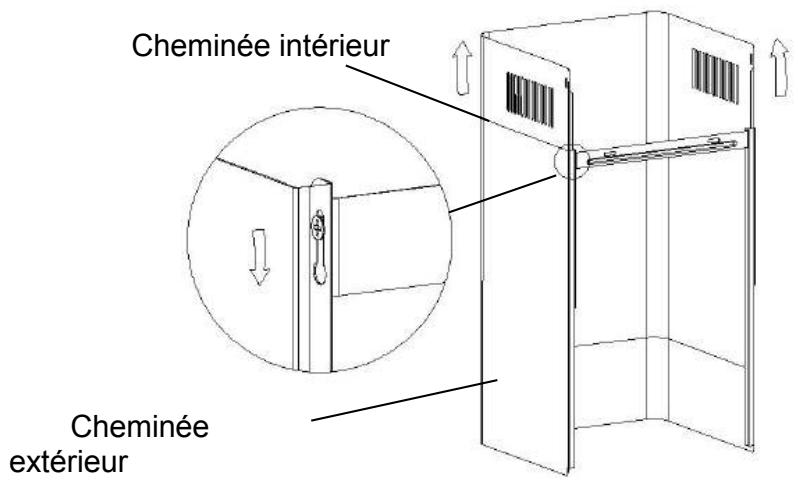 Cheminée intérieur

Cheminée extérieur