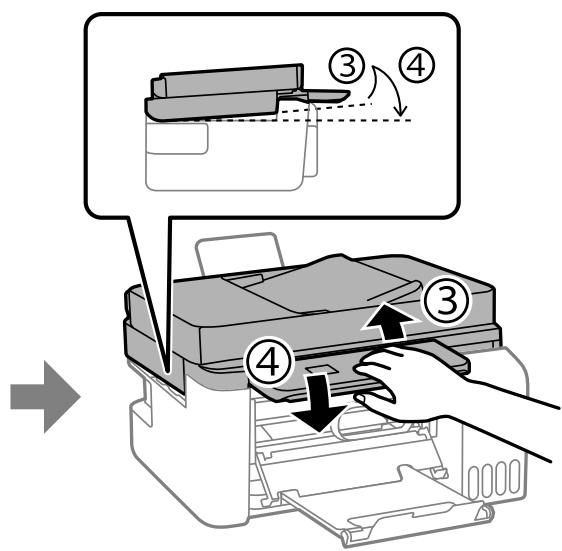 ③ ④
③
④