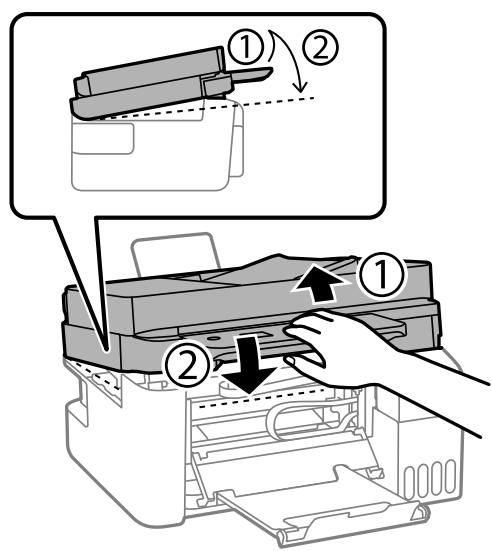 ① ②

①

②