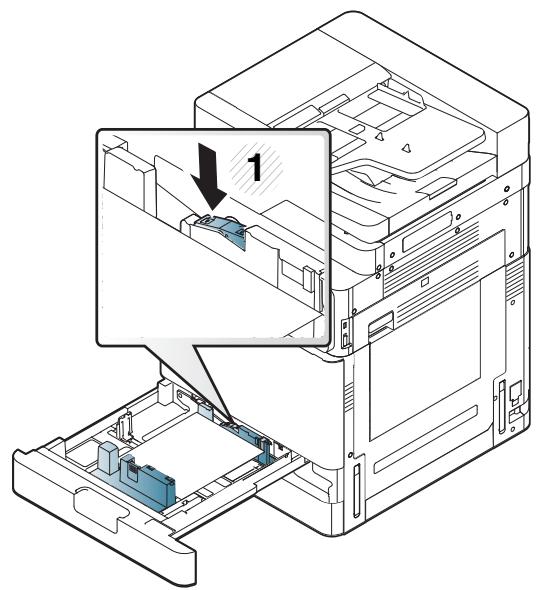 1