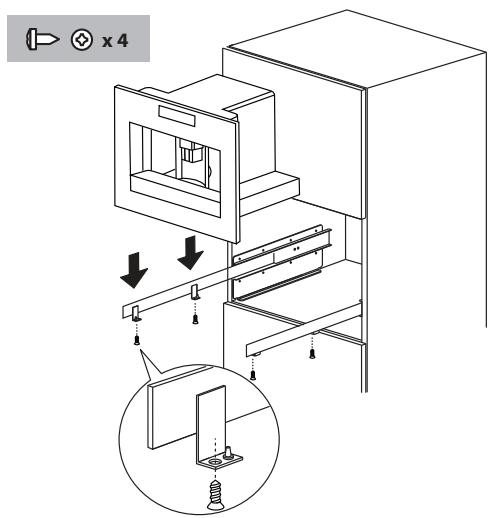 x 4