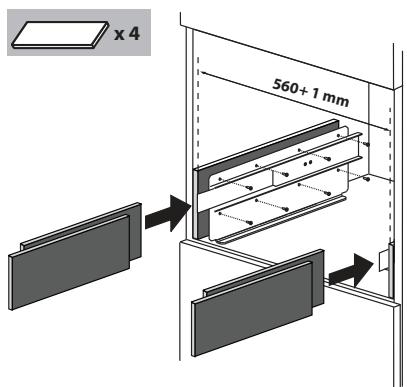 x 4

560+ 1 mm