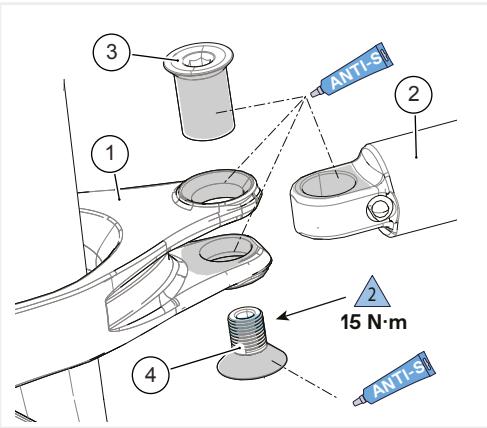 3
ANTI-S
2
1
2
15 N·m
4
ANTI-S