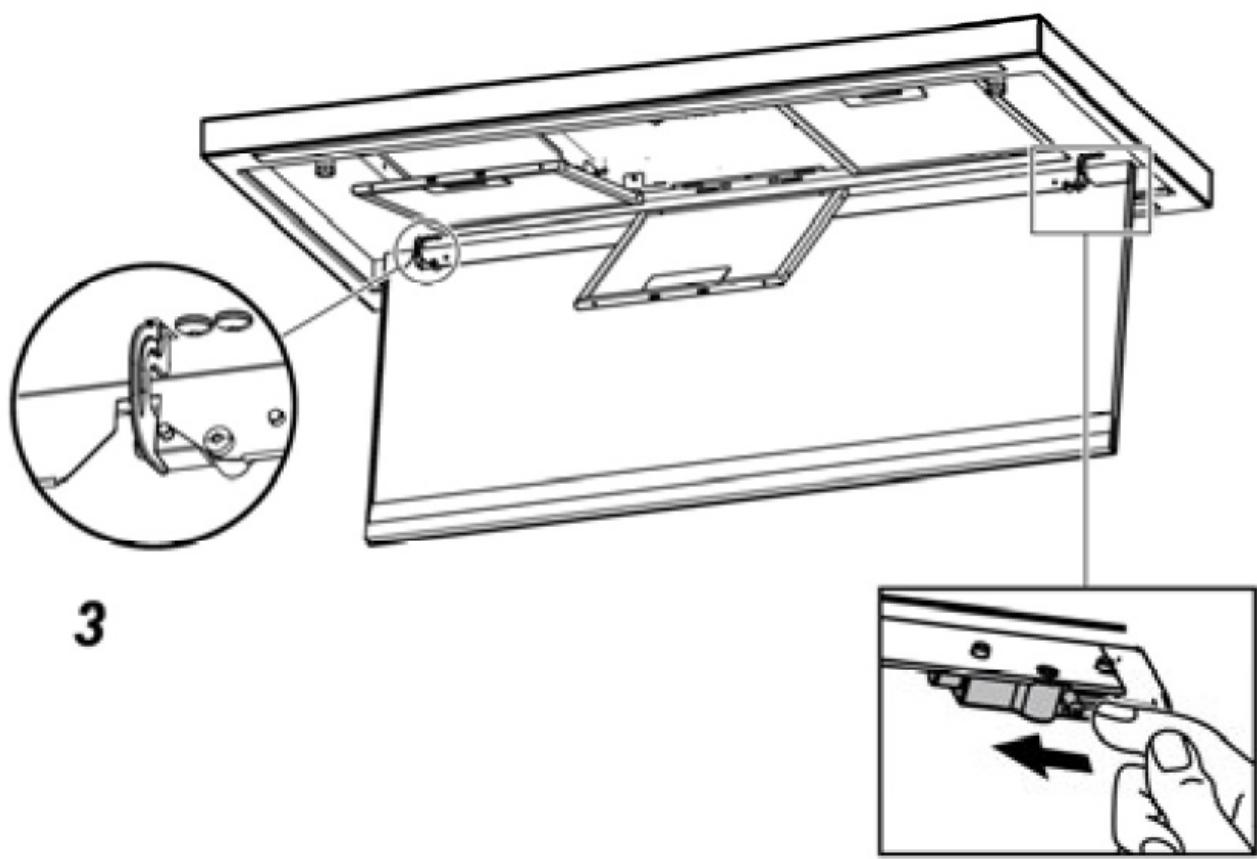 3