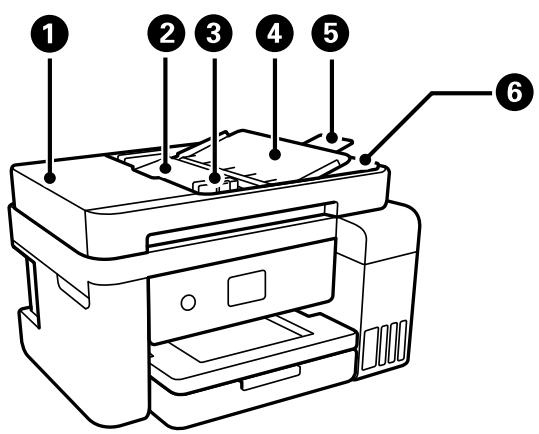 1
2
3
4
5
6