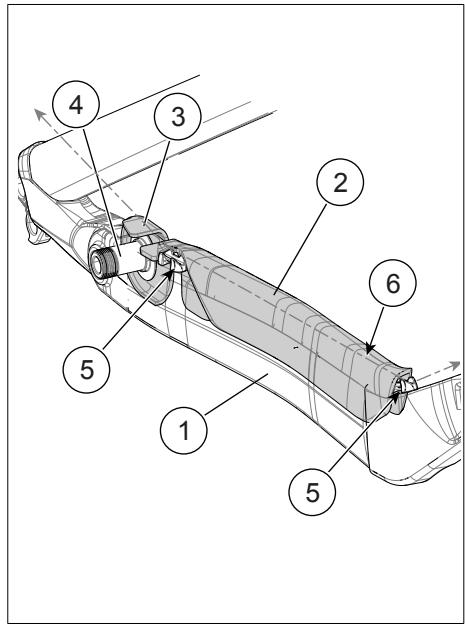 4
3
2
6
5
1
5