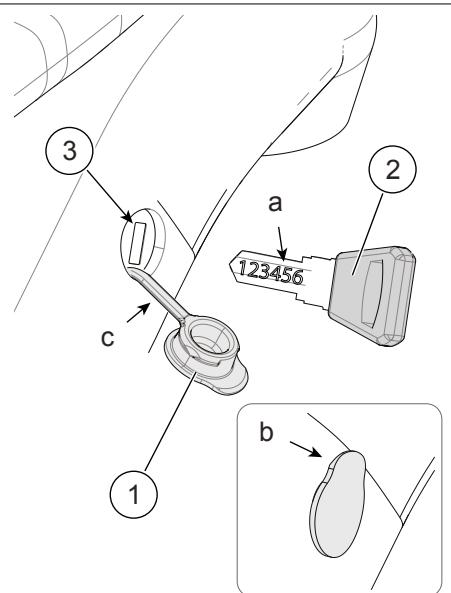 3
2
a
123456
c
1
b