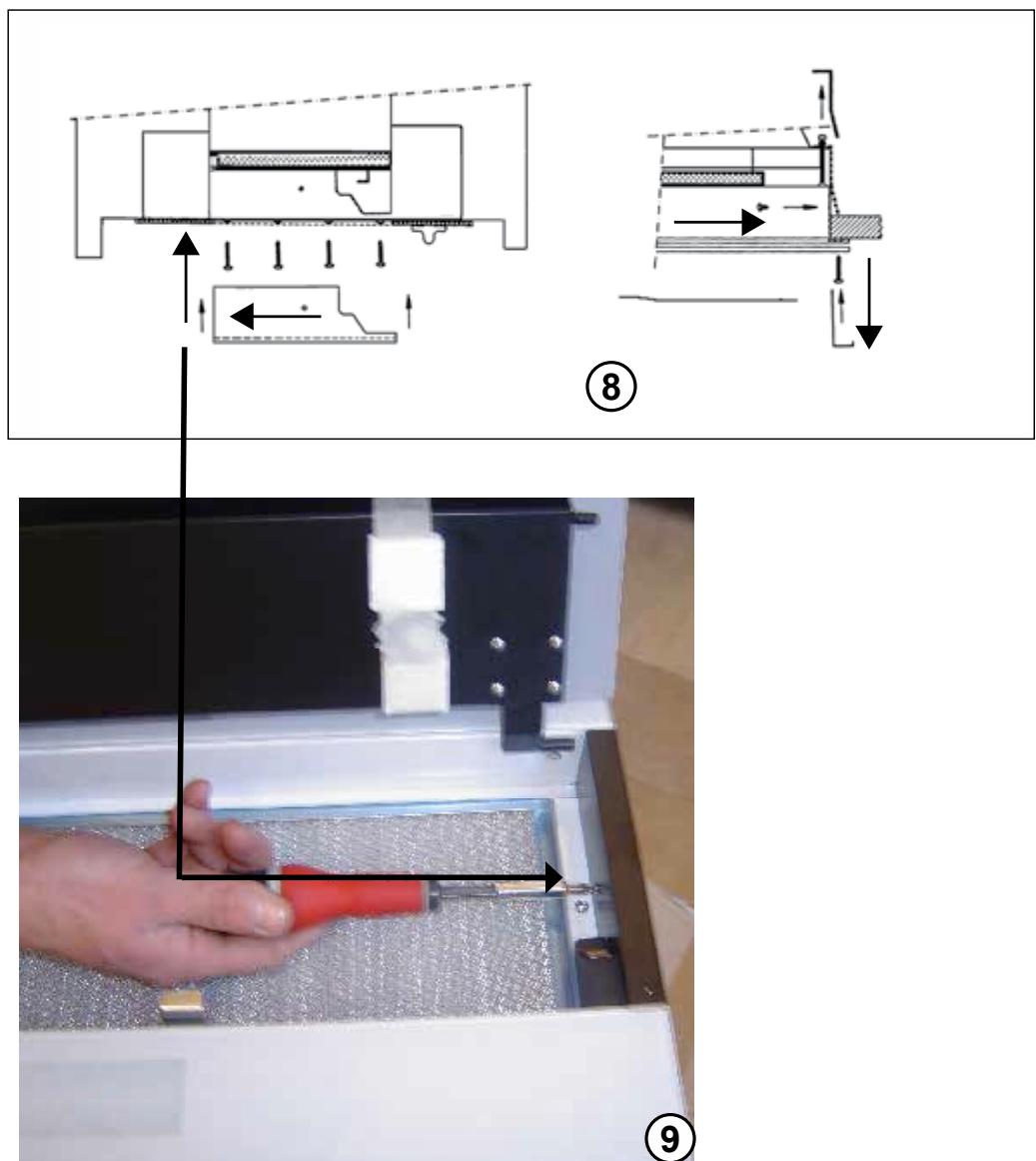 ⑧

⑨