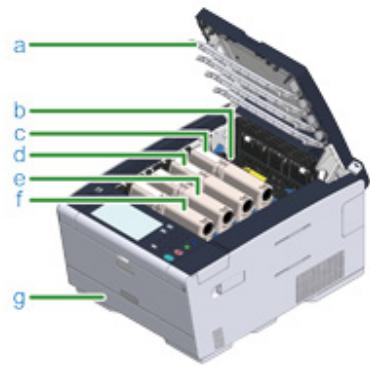 a
b
c
d
e
f
g