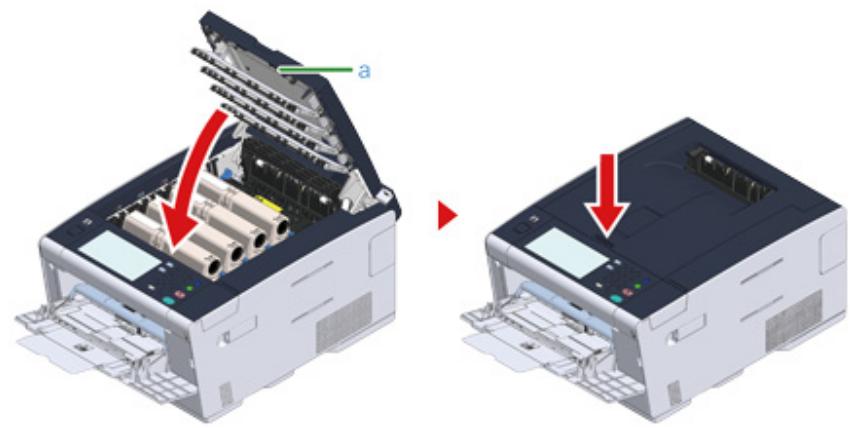 a