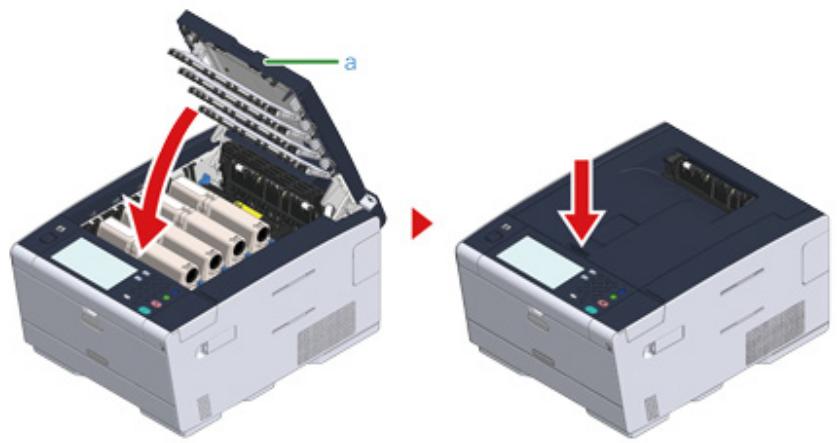 a