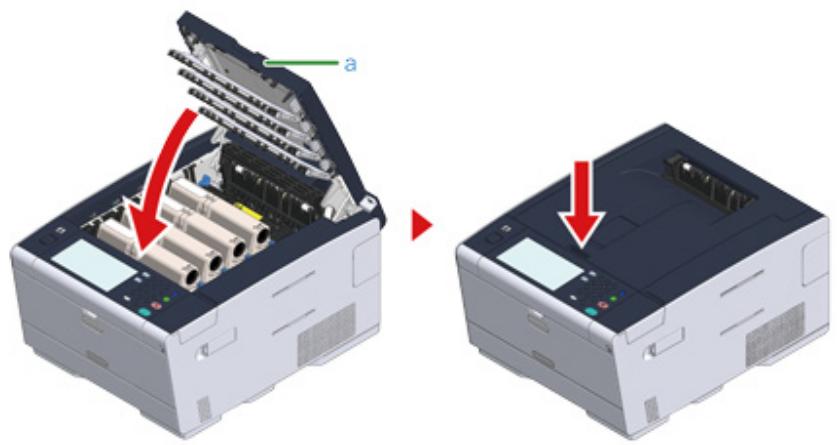 a