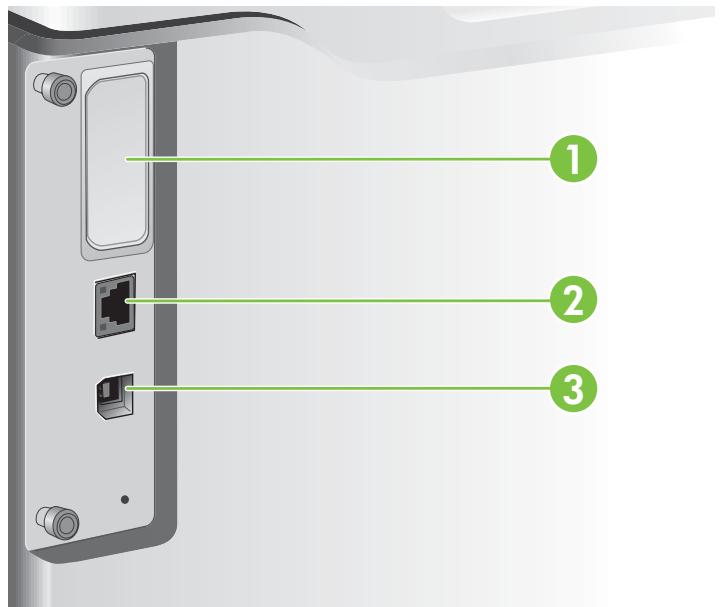 1
2
3