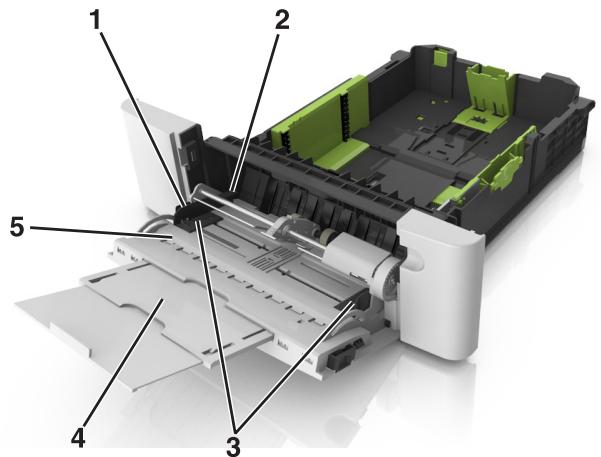 1
2
5
4
3