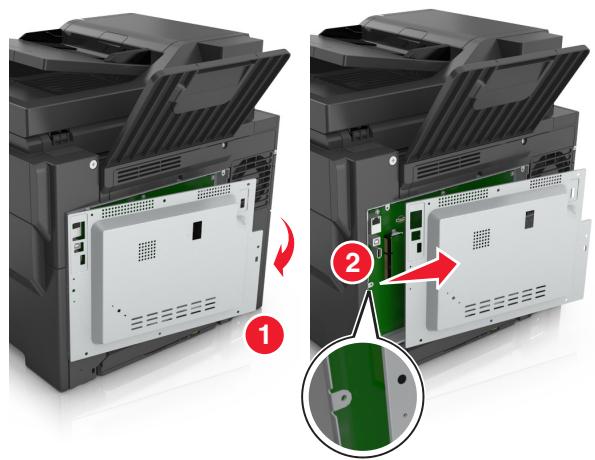 1

2