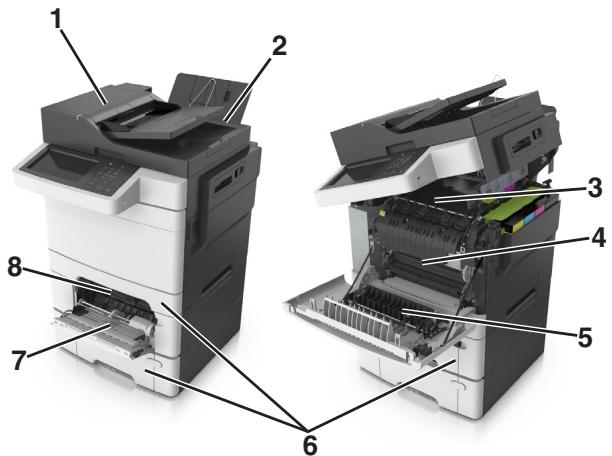 1
2
3
4
5
6
7
8