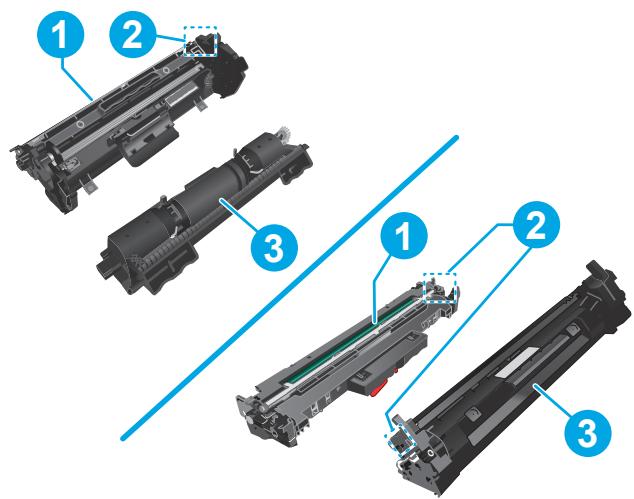 1
2
3
1
2
3