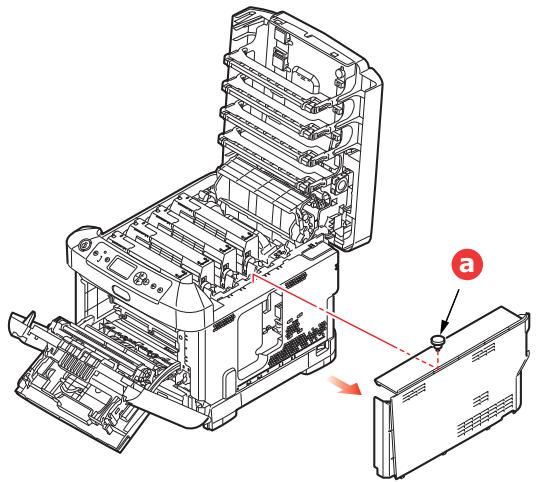 a