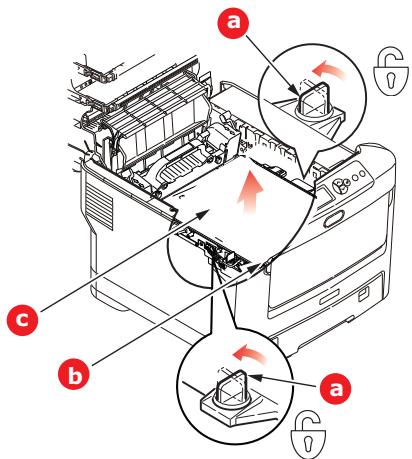 a
c
b
a