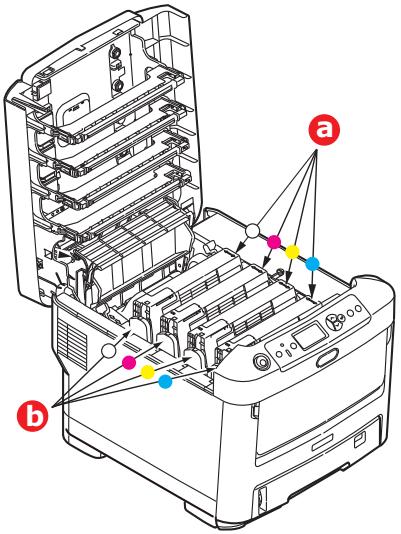 a

b