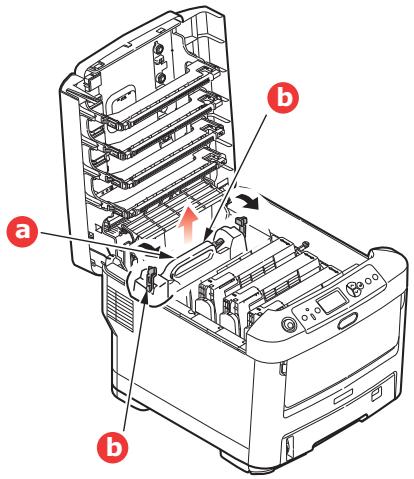 b
a
b