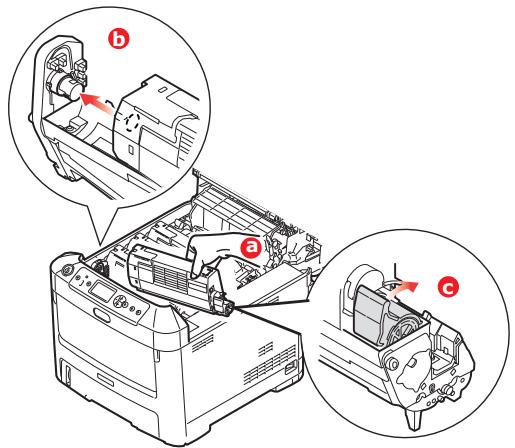 b

a

c