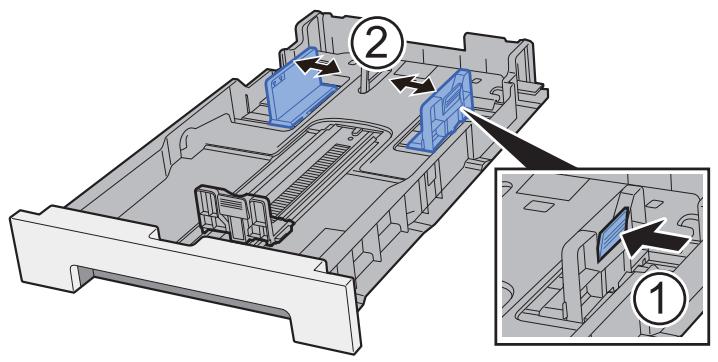 2
1