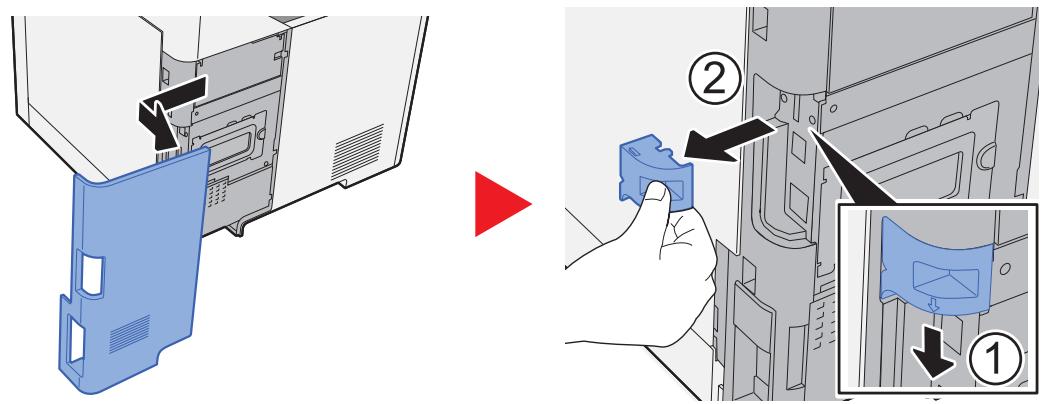 ②
①