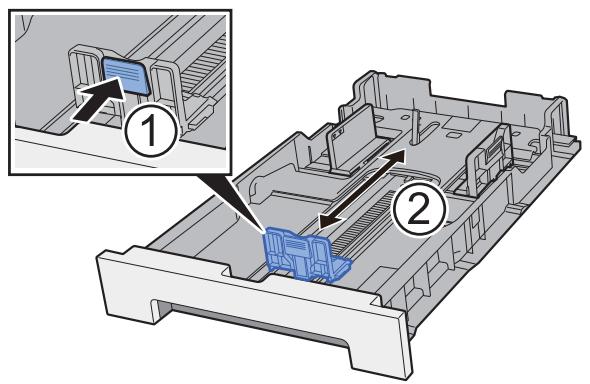 1
2