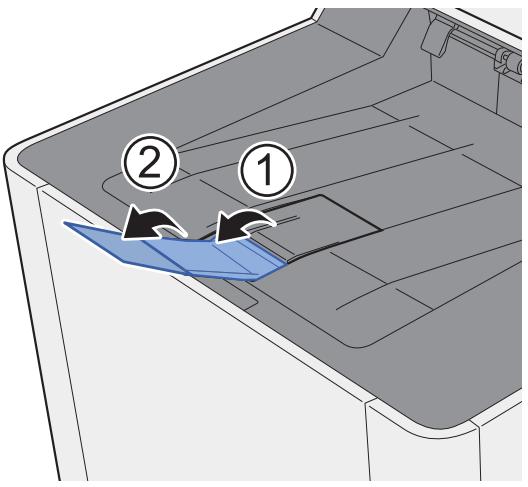 2
1