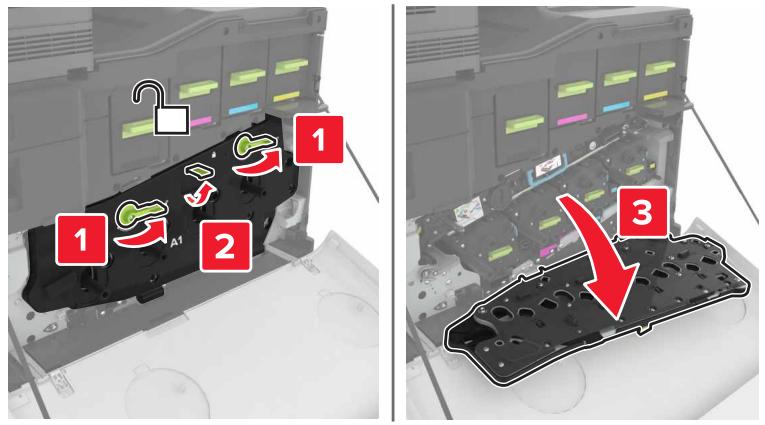 1
1
A1
2
3