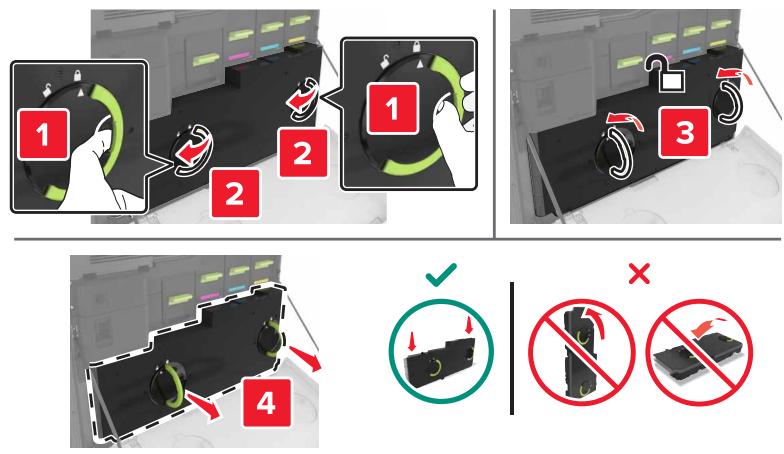 1
2
1
2
3
4